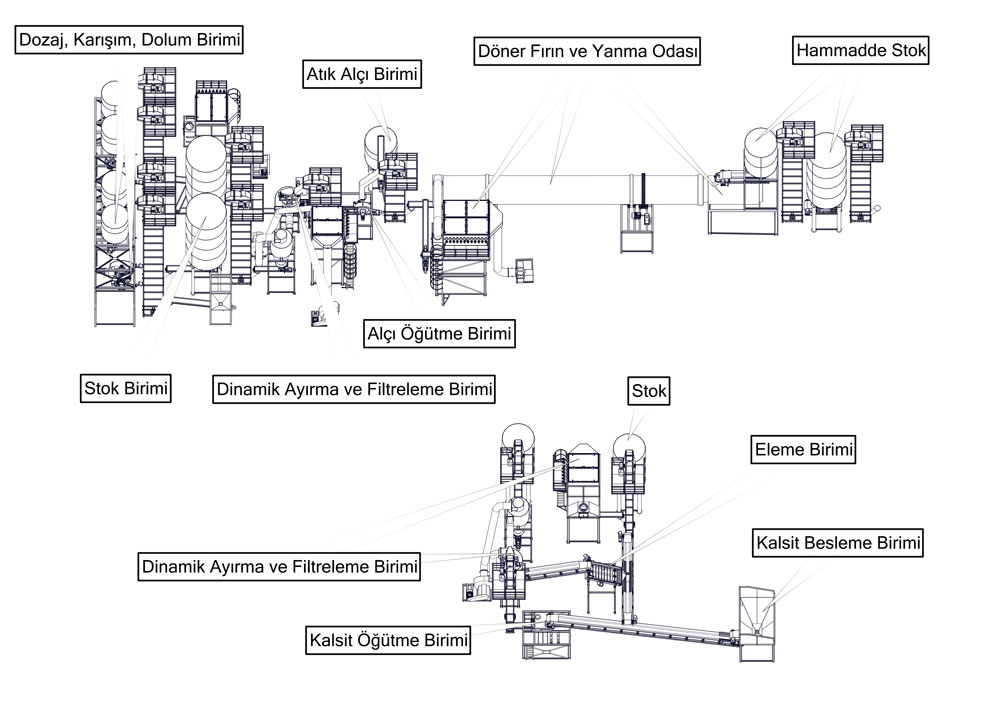 Dozaj, Karışım, Dolum Birimi

Atık Alçı Birimi

Döner Fırın ve Yanma Odası

Hammadde Stok

Alçı Öğütme Birimi

Stok Birimi

Dinamik Ayırma ve Filtreleme Birimi

Stok

Eleme Birimi

Kalsit Besleme Birimi

Dinamik Ayırma ve Filtreleme Birimi

Kalsit Öğütme Birimi