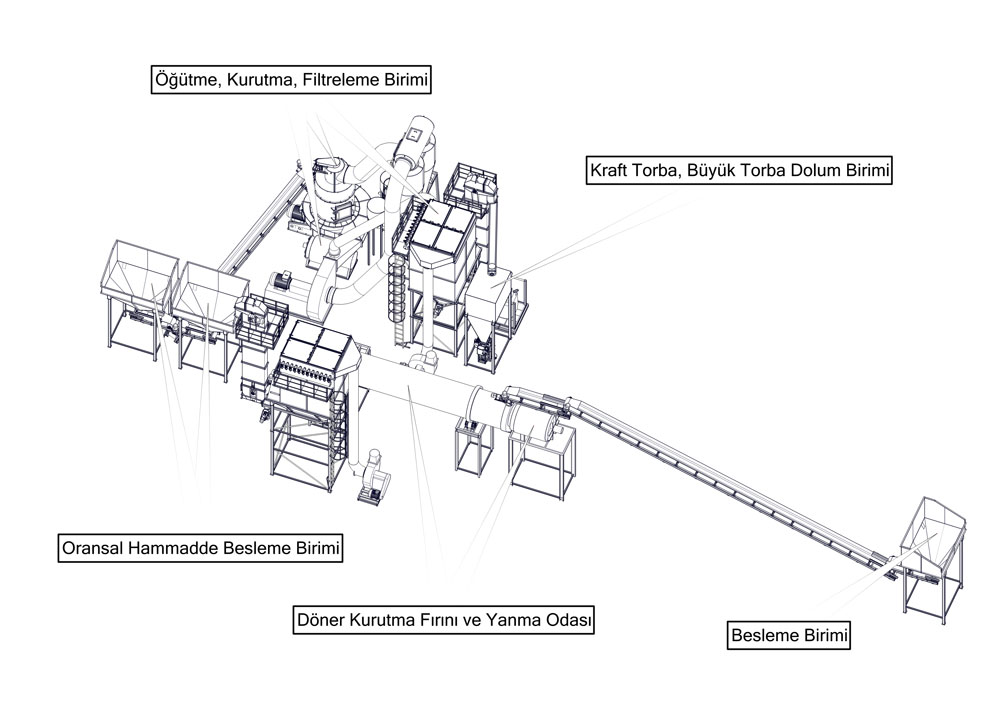 Öğütme, Kurutma, Filtreleme Birimi

Kraft Torba, Büyük Torba Dolum Birimi

Oransal Hammadde Besleme Birimi

Döner Kurutma Fırını ve Yanma Odası

Besleme Birimi